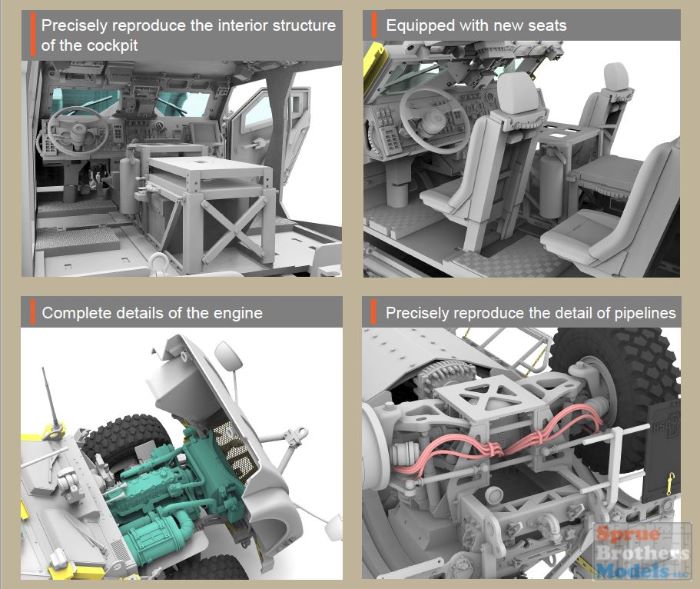 Precisely reproduce the interior structure of the cockpit

Equipped with new seats

Complete details of the engine

Precisely reproduce the detail of pipelines

Sprue Brothers Models